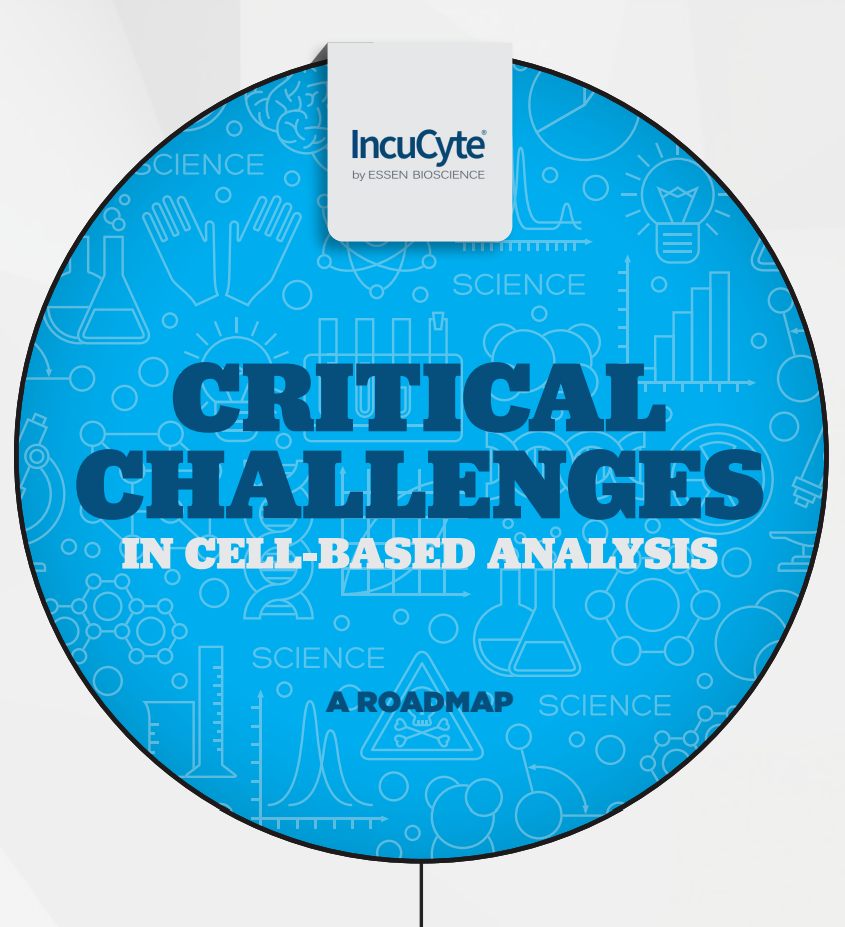 IncuCyte®
by ESSEN BIOSCIENCE

SCIENCE

SCIENCE

CRITICAL CHALLENGES
IN CELL-BASED ANALYSIS

SCIENCE

A ROADMAP

SCIENCE